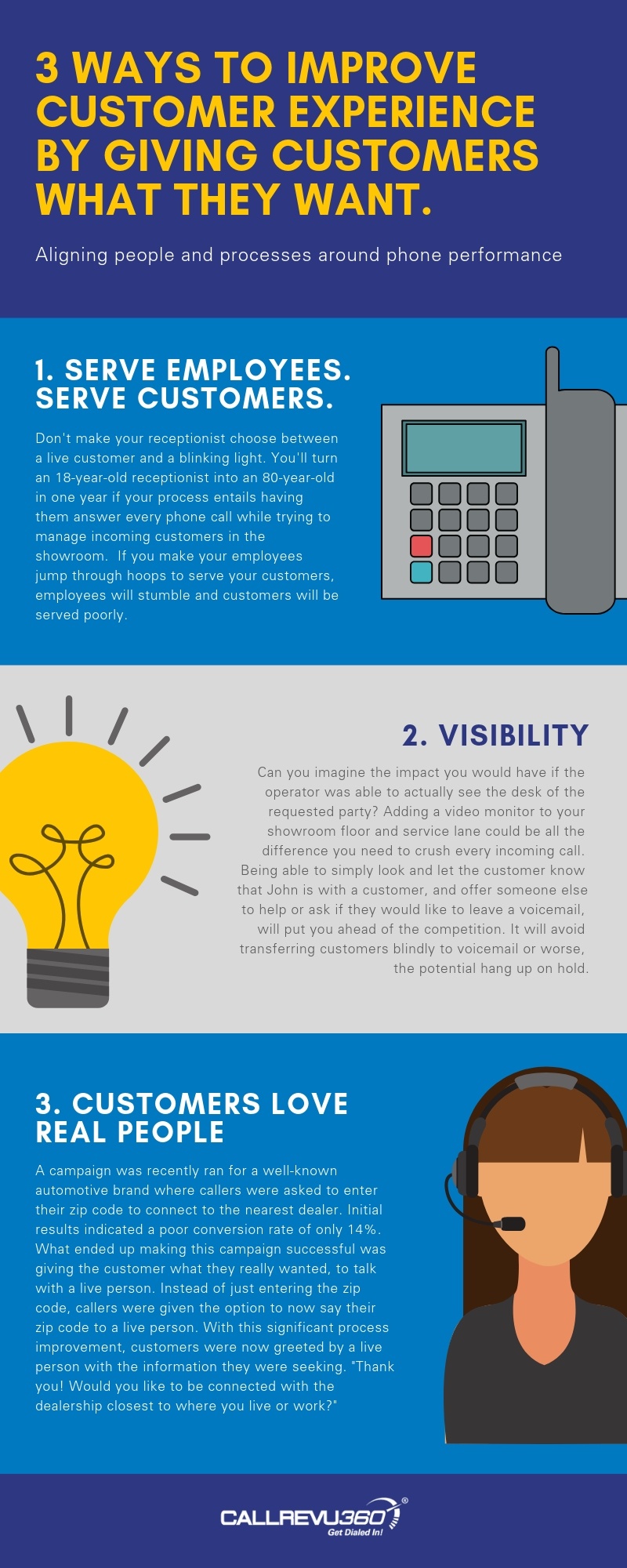 3 WAYS TO IMPROVE CUSTOMER EXPERIENCE BY GIVING CUSTOMERS WHAT THEY WANT.

Aligning people and processes around phone performance

1. SERVE EMPLOYEES. SERVE CUSTOMERS.

Don't make your receptionist choose between a live customer and a blinking light. You'll turn an 18-year-old receptionist into an 80-year-old in one year if your process entails having them answer every phone call while trying to manage incoming customers in the showroom. If you make your employees jump through hoops to serve your customers, employees will stumble and customers will be served poorly.

2. VISIBILITY

Can you imagine the impact you would have if the operator was able to actually see the desk of the requested party? Adding a video monitor to your showroom floor and service lane could be all the difference you need to crush every incoming call. Being able to simply look and let the customer know that John is with a customer, and offer someone else to help or ask if they would like to leave a voicemail, will put you ahead of the competition. It will avoid transferring customers blindly to voicemail or worse, the potential hang up on hold.

3. CUSTOMERS LOVE REAL PEOPLE

A campaign was recently ran for a well-known automotive brand where callers were asked to enter their zip code to connect to the nearest dealer. Initial results indicated a poor conversion rate of only 14%. What ended up making this campaign successful was giving the customer what they really wanted, to talk with a live person. Instead of just entering the zip code, callers were given the option to now say their zip code to a live person. With this significant process improvement, customers were now greeted by a live person with the information they were seeking. "Thank you! Would you like to be connected with the dealership closest to where you live or work?"

CALLREVU360®
Get Dialed In!